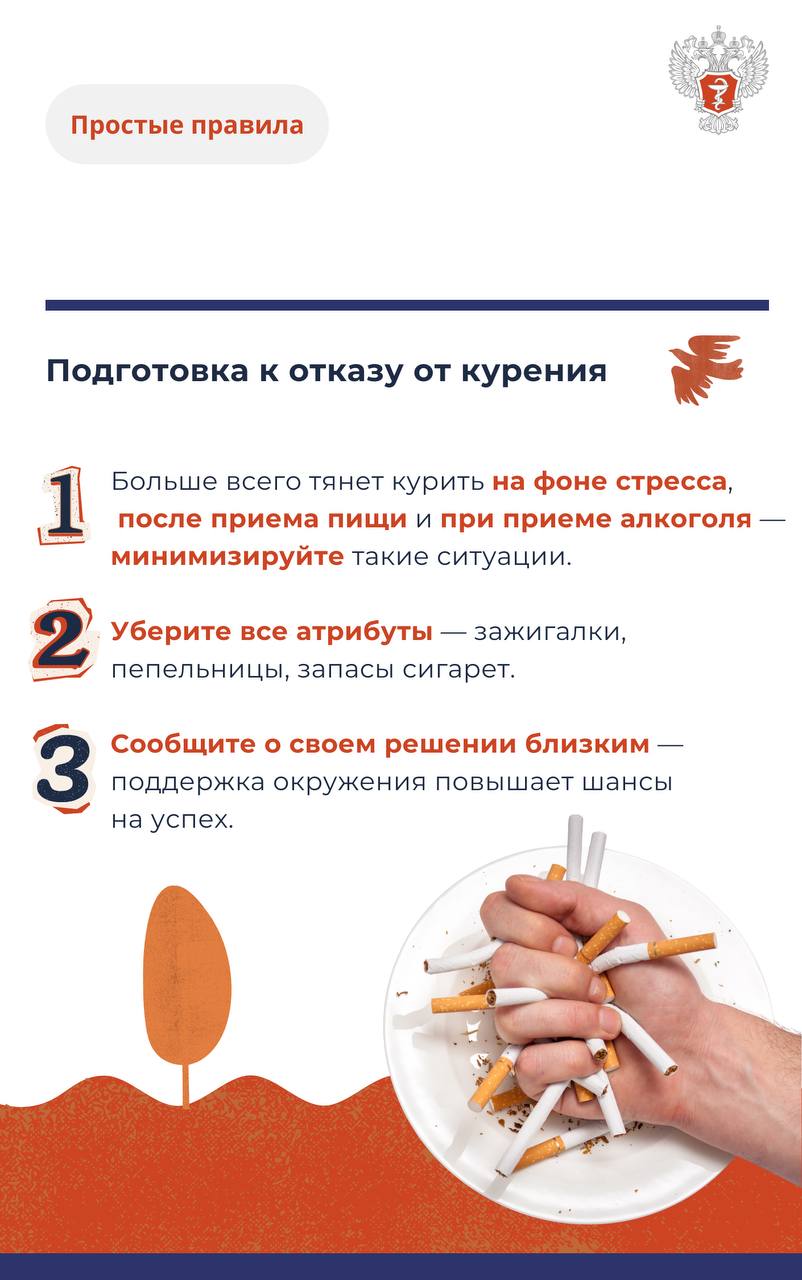 Простые правила

Подготовка к отказу от курения

1 Больше всего тянет курить на фоне стресса, после приема пищи и при приеме алкоголя — минимизируйте такие ситуации.

2 Уберите все атрибуты — зажигалки, пепельницы, запасы сигарет.

3 Сообщите о своем решении близким — поддержка окружения повышает шансы на успех.